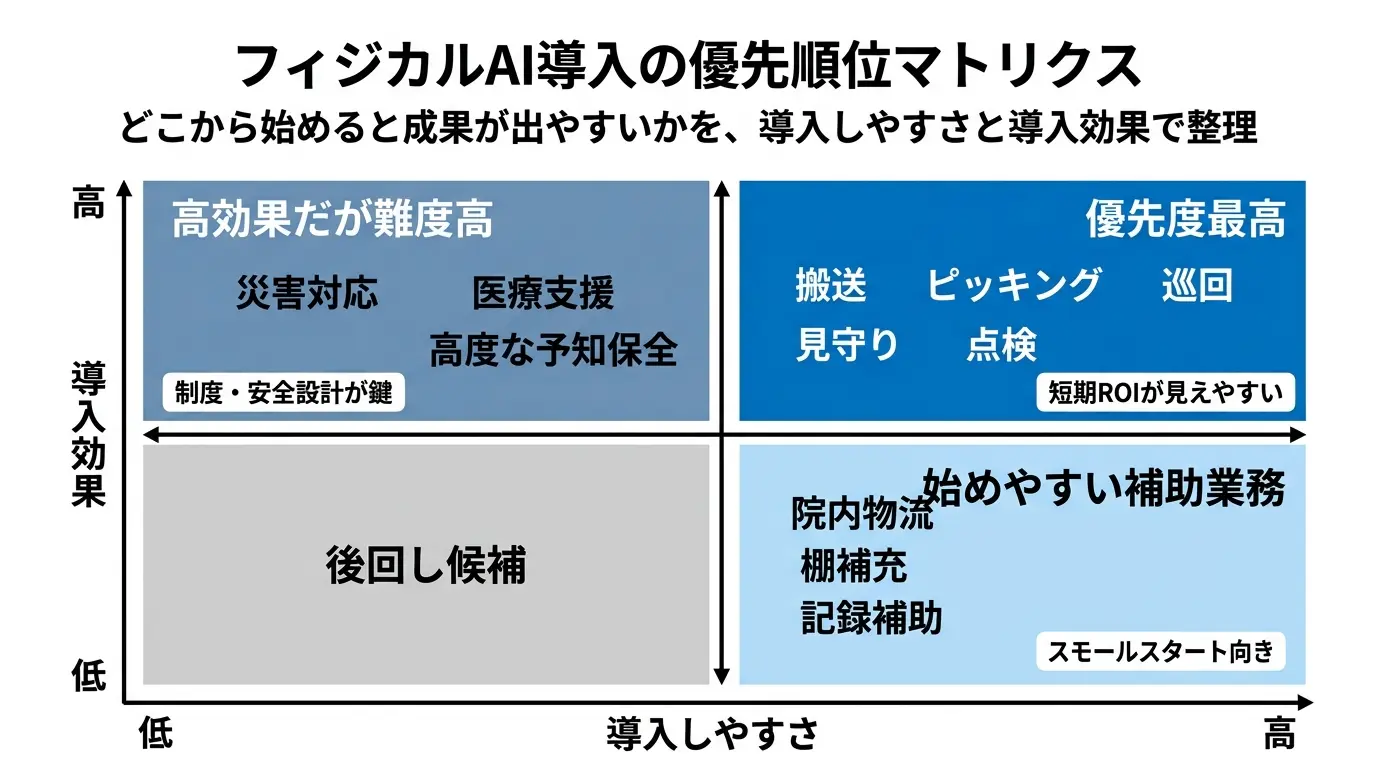 フィジカルAI導入の優先順位マトリクス
どこから始めると成果が出やすいかを、導入しやすさと導入効果で整理

高

導入効果

低

高効果だが難度高

災害対応　医療支援

高度な予知保全

制度・安全設計が鍵

優先度最高

搬送　ピッキング　巡回

見守り　点検

短期ROIが見えやすい

後回し候補

始めやすい補助業務

院内物流

棚補充

記録補助

スモールスタート向き

低　導入しやすさ　高