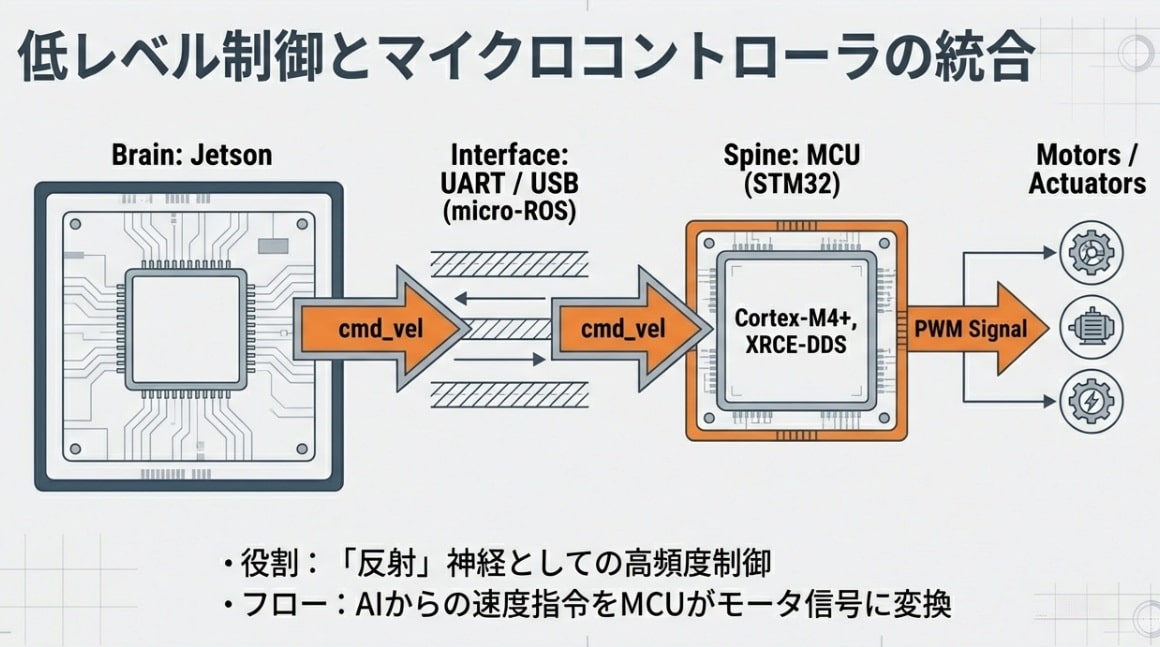 低レベル制御とマイクロコントローラの統合

Brain: Jetson

Interface:
UART / USB
(micro-ROS)

Spine: MCU
(STM32)

Motors /
Actuators

cmd_vel

cmd_vel

Cortex-M4+,
XRCE-DDS

PWM Signal

・役割：「反射」神経としての高頻度制御
・フロー：AIからの速度指令をMCUがモータ信号に変換