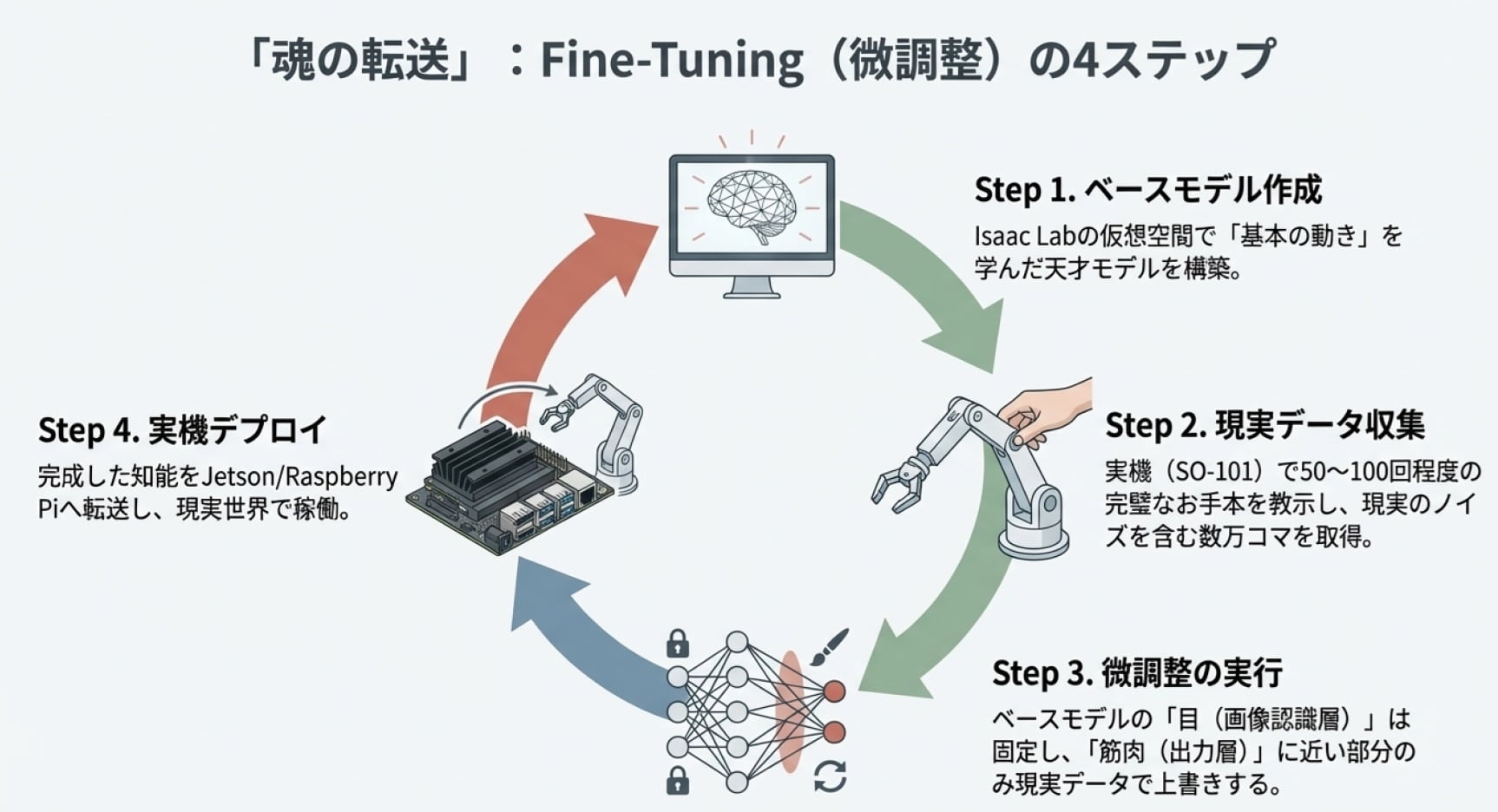 「魂の転送」：Fine-Tuning（微調整）の4ステップ

Step 1. ベースモデル作成

Isaac Labの仮想空間で「基本の動き」を学んだ天才モデルを構築。

Step 2. 現実データ収集

実機（SO-101）で50〜100回程度の完璧なお手本を教示し、現実のノイズを含む数万コマを取得。

Step 3. 微調整の実行

ベースモデルの「目（画像認識層）」は固定し、「筋肉（出力層）」に近い部分のみ現実データで上書きする。

Step 4. 実機デプロイ

完成した知能をJetson/Raspberry Piへ転送し、現実世界で稼働。